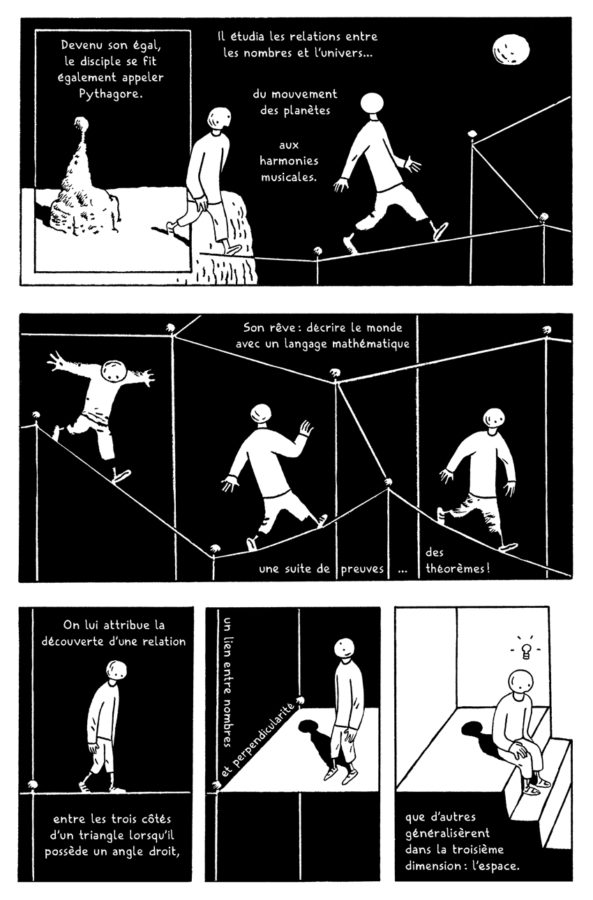 Devenu son égal, le disciple se fit également appeler Pythagore.

Il étudia les relations entre les nombres et l'univers...

du mouvement des planètes

aux harmonies musicales.

Son rêve : décrire le monde avec un langage mathématique

une suite de preuves ... des théorèmes !

On lui attribue la découverte d'une relation

entre les trois côtés d'un triangle lorsqu'il possède un angle droit,

un lien entre nombres et perpendicularité

que d'autres généralisèrent dans la troisième dimension : l'espace.