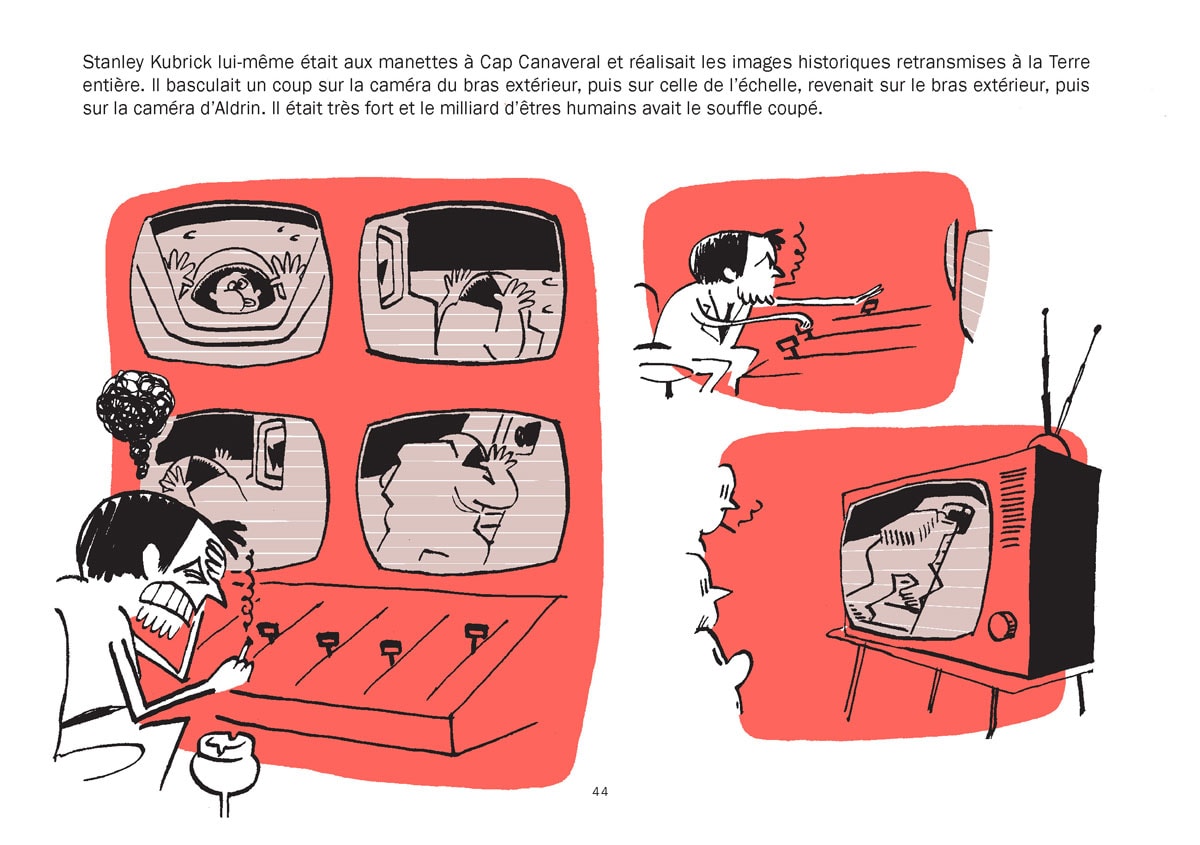 Stanley Kubrick lui-même était aux manettes à Cap Canaveral et réalisait les images historiques retransmises à la Terre entière. Il basculait un coup sur la caméra du bras extérieur, puis sur celle de l'échelle, revenait sur le bras extérieur, puis sur la caméra d'Aldrin. Il était très fort et le milliard d'êtres humains avait le souffle coupé.

44