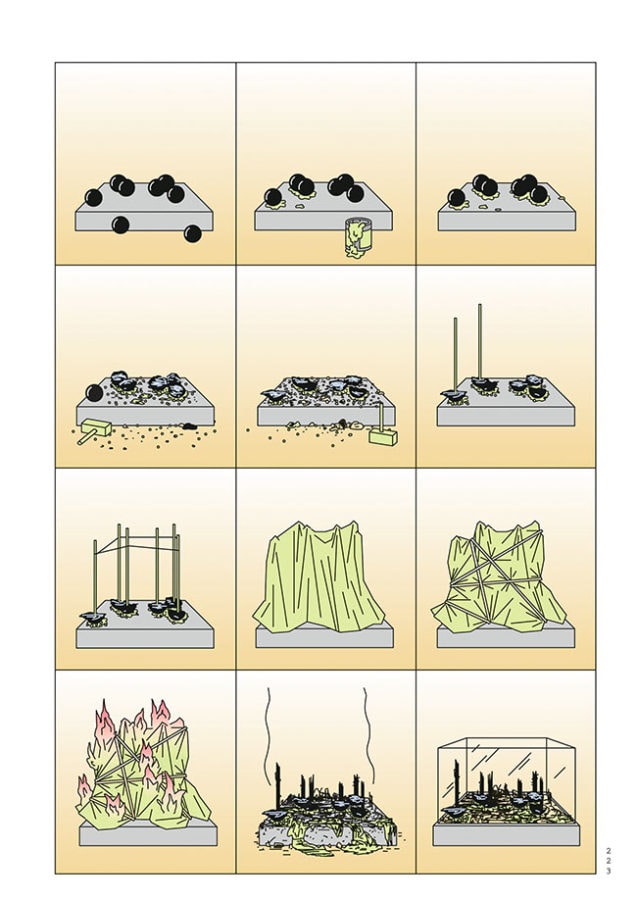 223